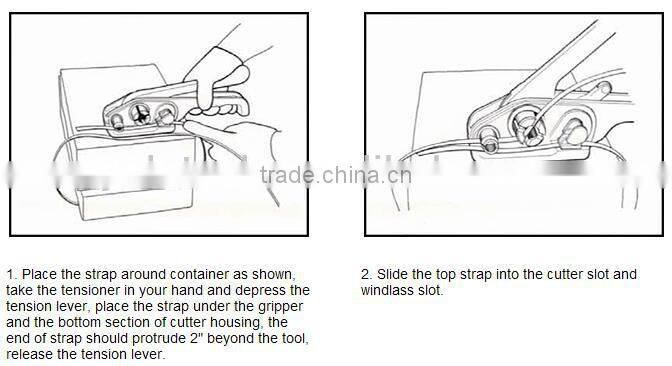 trade.china.cn

1. Place the strap around container as shown, take the tensioner in your hand and depress the tension lever, place the strap under the gripper and the bottom section of cutter housing, the end of strap should protrude 2" beyond the tool, release the tension lever.

2. Slide the top strap into the cutter slot and windlass slot.