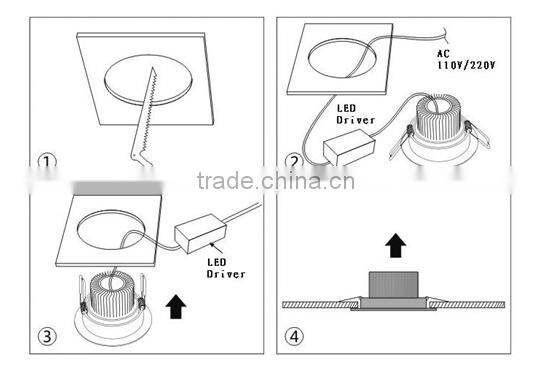 ①

AC
110V/220V

LED
Driver

②

trade.china.cn

LED
Driver

③

④