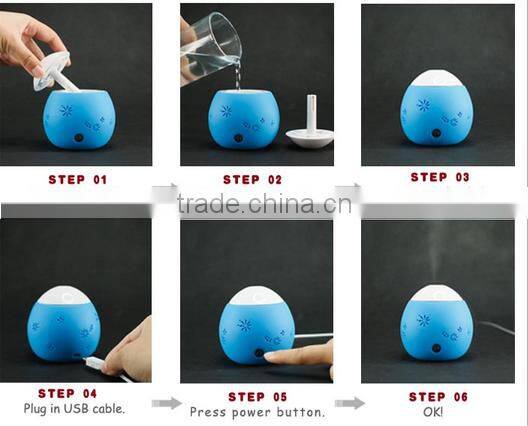 STEP 01

STEP 02

STEP 03

trade.china.cn

STEP 04
Plug in USB cable.

STEP 05
Press power button.

STEP 06
OK!