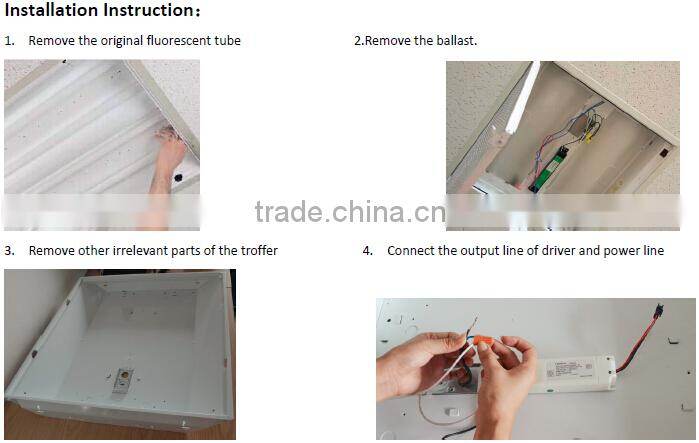 Installation Instruction:

1. Remove the original fluorescent tube

2.Remove the ballast.

trade.china.cn

3. Remove other irrelevant parts of the troffer

4. Connect the output line of driver and power line