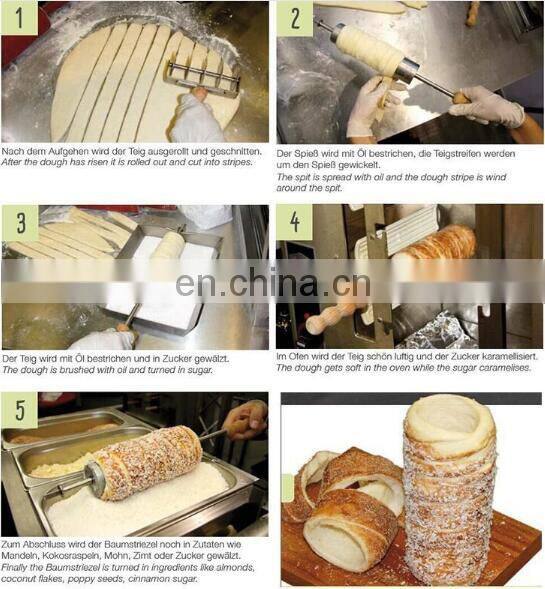 1

Nach dem Aufgehen wird der Teig ausgerollt und geschnitten.
After the dough has risen it is rolled out and cut into stripes.

2

Der Spieß wird mit Öl bestrichen, die Teigstreifen werden um den Spieß gewickelt.
The spit is spread with oil and the dough stripe is wind around the spit.

3

Der Teig wird mit Öl bestrichen und in Zucker gewälzt.
The dough is brushed with oil and turned in sugar.

4

Im Ofen wird der Teig schön luftig und der Zucker karamellisiert.
The dough gets soft in the oven while the sugar caramelises.

en.china.cn

5

Zum Abschluss wird der Baumstriezel noch in Zutaten wie Mandeln, Kokosraspeln, Mohn, Zimt oder Zucker gewälzt.
Finally the Baumstriezel is turned in ingredients like almonds, coconut flakes, poppy seeds, cinnamon sugar.