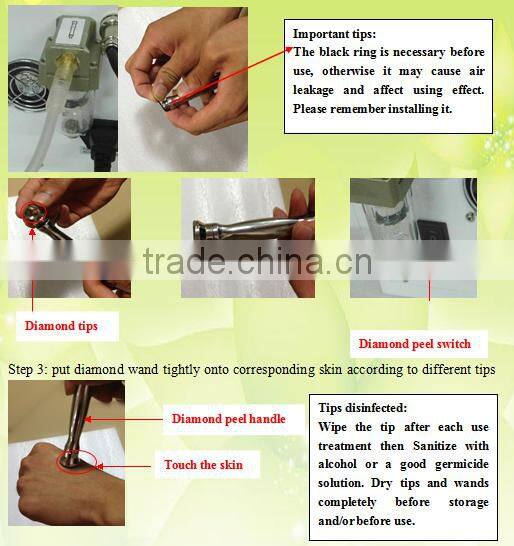 Important tips:
The black ring is necessary before use, otherwise it may cause air leakage and affect using effect. Please remember installing it.

trade.china.cn

Diamond tips

Diamond peel switch

Step 3: put diamond wand tightly onto corresponding skin according to different tips

Diamond peel handle

Touch the skin

Tips disinfected:
Wipe the tip after each use treatment then Sanitize with alcohol or a good germicide solution. Dry tips and wands completely before storage and/or before use.