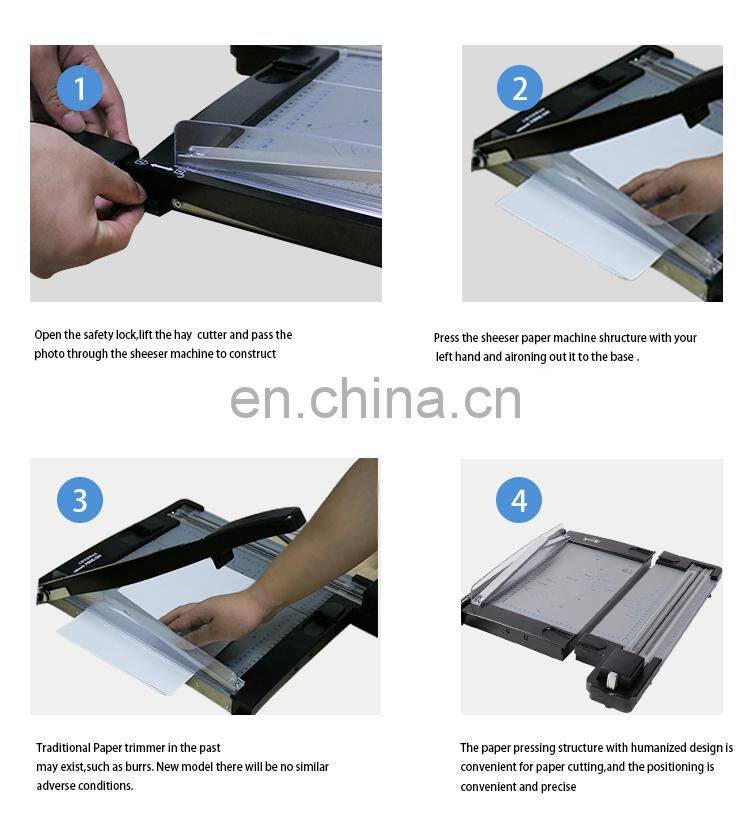 1

Open the safety lock,lift the hay  cutter and pass the photo through the sheeser machine to construct

2

Press the sheeser paper machine shructure with your left hand and aironing out it to the base .

en.china.cn

3

Traditional Paper trimmer in the past may exist,such as burrs. New model there will be no similar adverse conditions.

4

The paper pressing structure with humanized design is convenient for paper cutting,and the positioning is convenient and precise