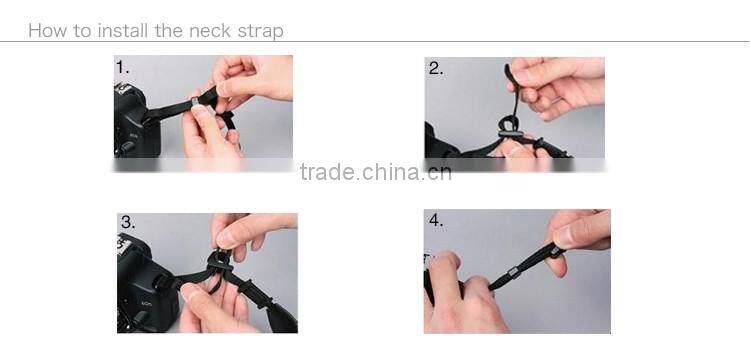 How to install the neck strap

1.

2.

trade.china.cn

3.

4.