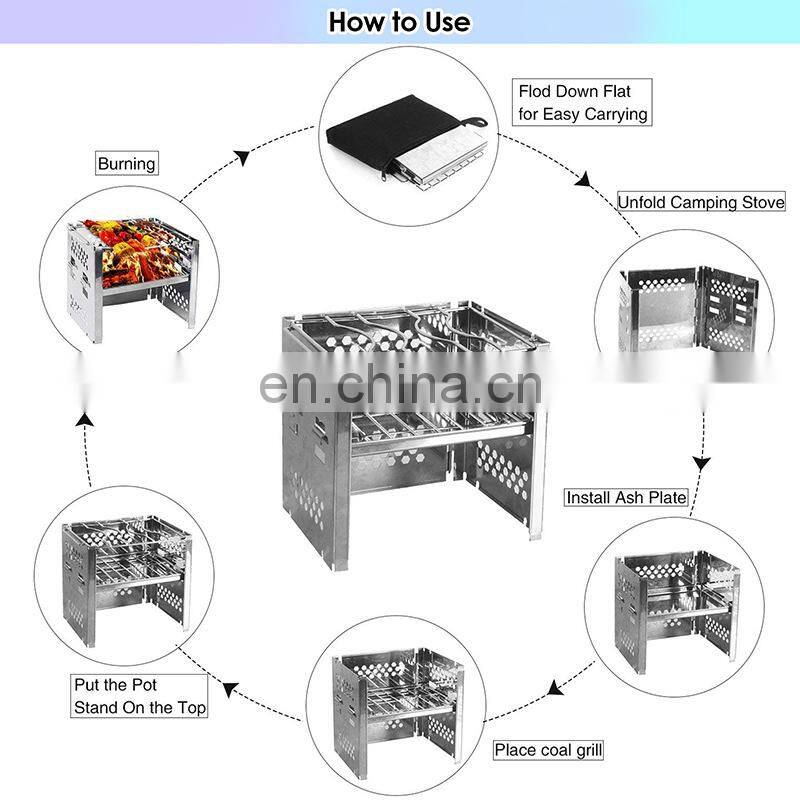 How to Use

Flod Down Flat for Easy Carrying

Unfold Camping Stove

Install Ash Plate

Place coal grill

Put the Pot Stand On the Top

Burning

en.china.cn