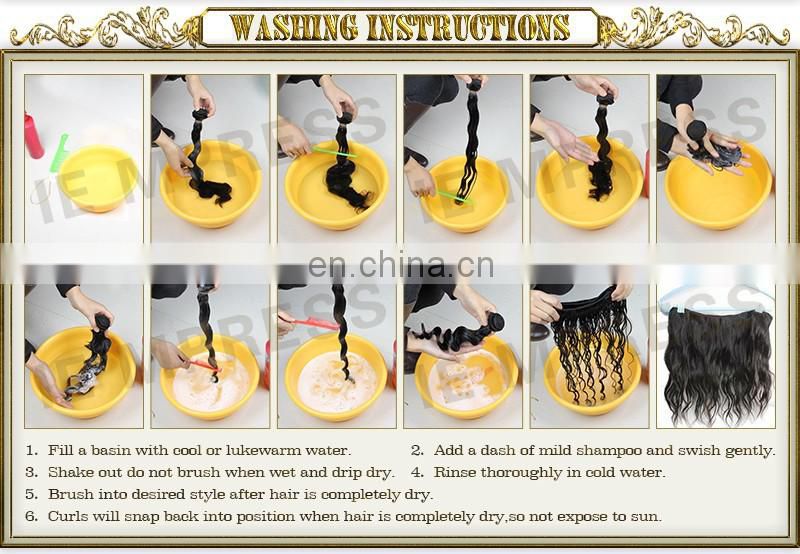 WASHING INSTRUCTIONS

IE EMPRESS

en.china.cn

1. Fill a basin with cool or lukewarm water.

2. Add a dash of mild shampoo and swish gently.

3. Shake out do not brush when wet and drip dry.

4. Rinse thoroughly in cold water.

5. Brush into desired style after hair is completely dry.

6. Curls will snap back into position when hair is completely dry,so not expose to sun.