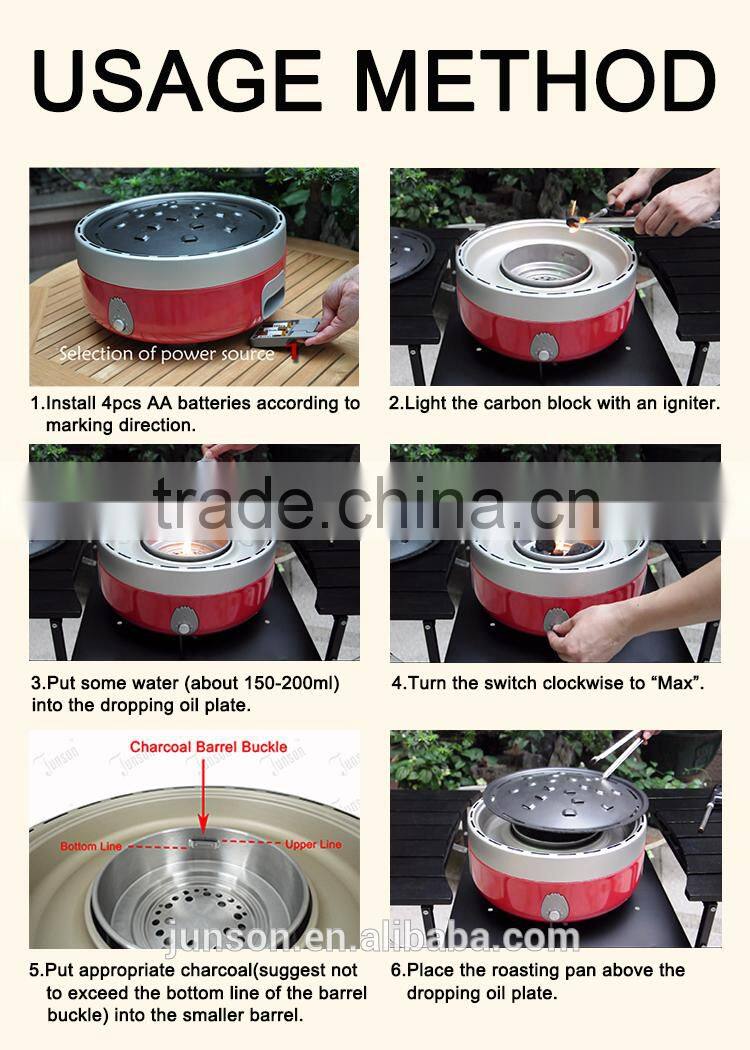 USAGE METHOD

Selection of power source

1.Install 4pcs AA batteries according to marking direction.

2.Light the carbon block with an igniter.

trade.china.cn

3.Put some water (about 150-200ml) into the dropping oil plate.

4.Turn the switch clockwise to "Max".

Junson

Charcoal Barrel Buckle

Bottom Line

Upper Line

junson.en.alibaba.com

5.Put appropriate charcoal(suggest not to exceed the bottom line of the barrel buckle) into the smaller barrel.

6.Place the roasting pan above the dropping oil plate.