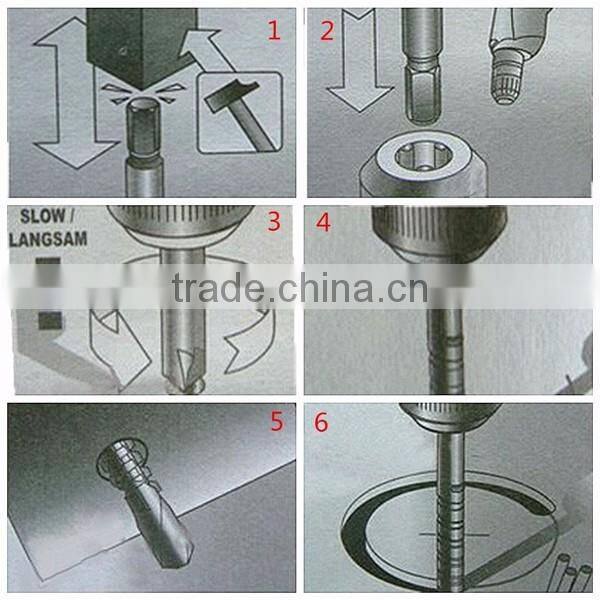 1

2

SLOW / LANGSAM

3

4

trade.china.cn

5

6