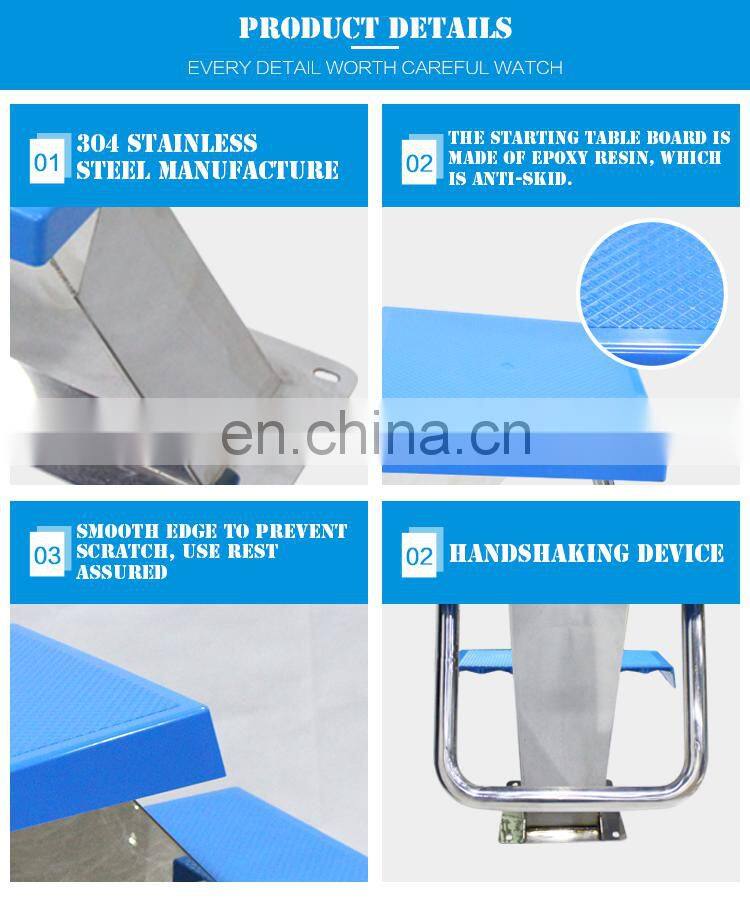 PRODUCT DETAILS
EVERY DETAIL WORTH CAREFUL WATCH

01 304 STAINLESS STEEL MANUFACTURE

02 THE STARTING TABLE BOARD IS MADE OF EPOXY RESIN, WHICH IS ANTI-SKID.

en.china.cn

03 SMOOTH EDGE TO PREVENT SCRATCH, USE REST ASSURED

02 HANDSHAKING DEVICE