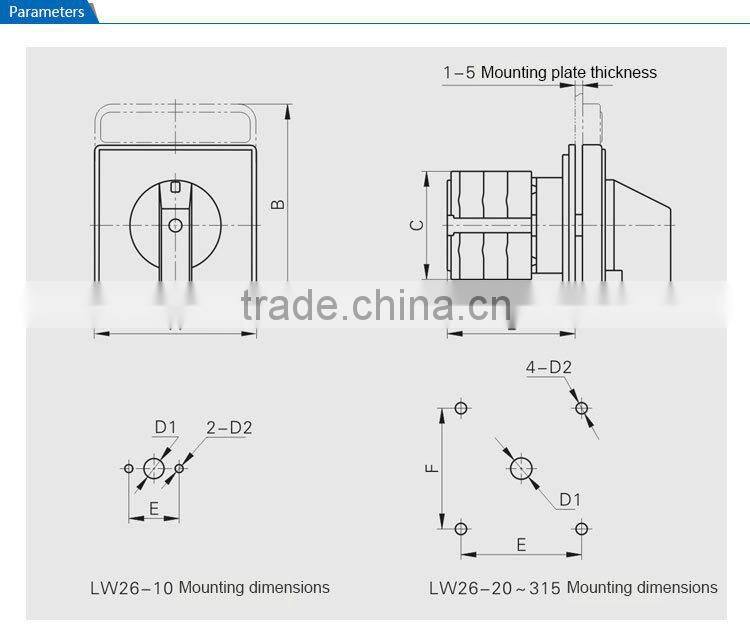 Parameters

1-5 Mounting plate thickness

B

C

trade.china.cn

D1

2-D2

E

LW26-10 Mounting dimensions

4-D2

F

D1

E

LW26-20~315 Mounting dimensions