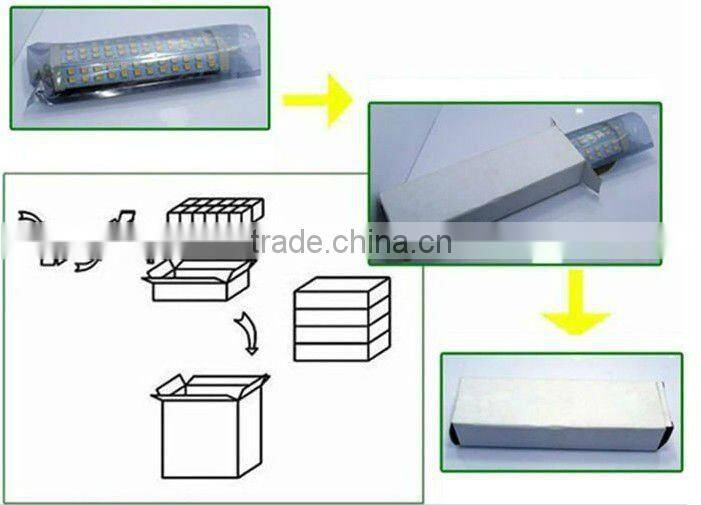 trade.china.cn