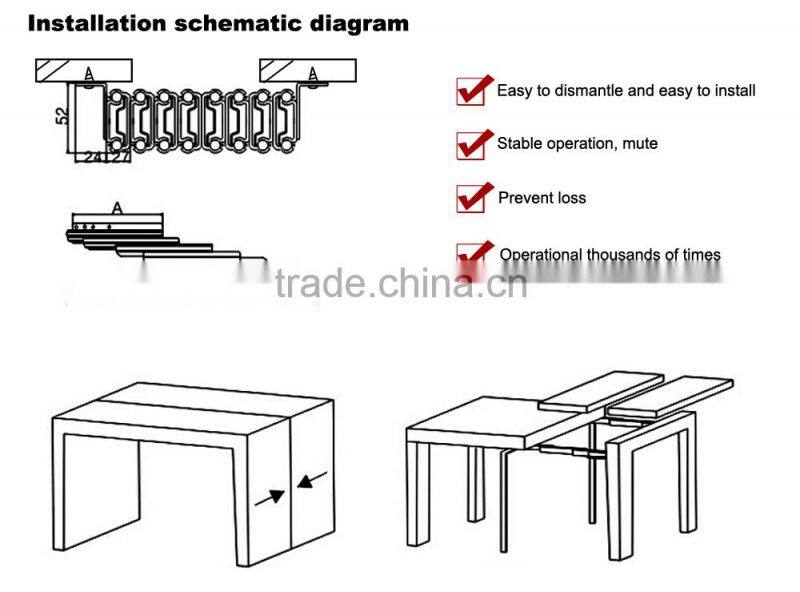 Installation schematic diagram

A

A

52

24

27

A

Easy to dismantle and easy to install

Stable operation, mute

Prevent loss

Operational thousands of times

trade.china.cn