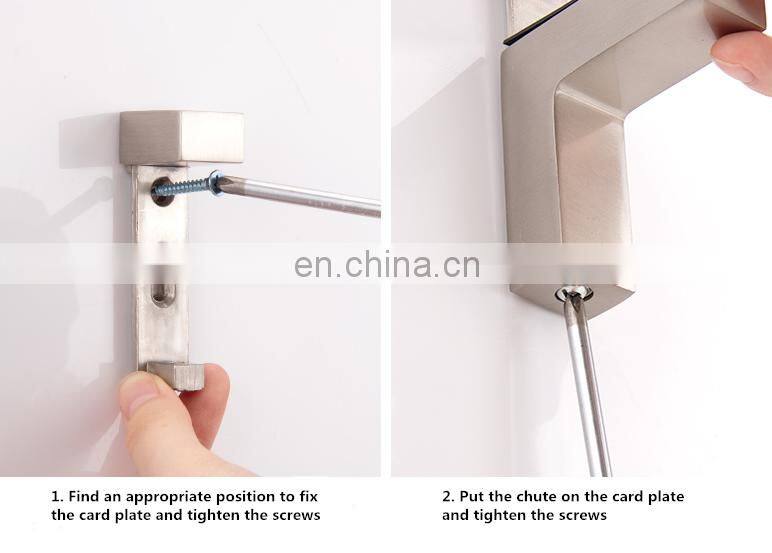 en.china.cn

1. Find an appropriate position to fix the card plate and tighten the screws

2. Put the chute on the card plate and tighten the screws