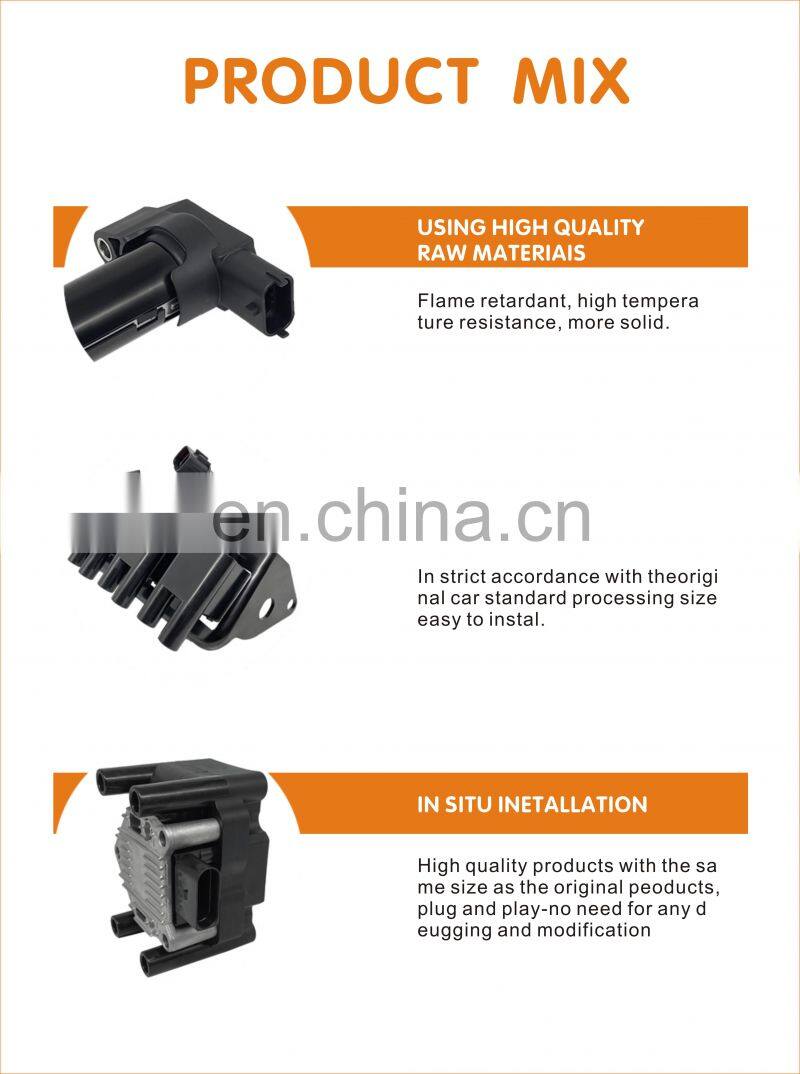 PRODUCT MIX

USING HIGH QUALITY RAW MATERIAIS

Flame retardant, high tempera ture resistance, more solid.

en.china.cn

In strict accordance with theorigi nal car standard processing size easy to instal.

IN SITU INETALLATION

High quality products with the sa me size as the original peoducts, plug and play-no need for any d eugging and modification