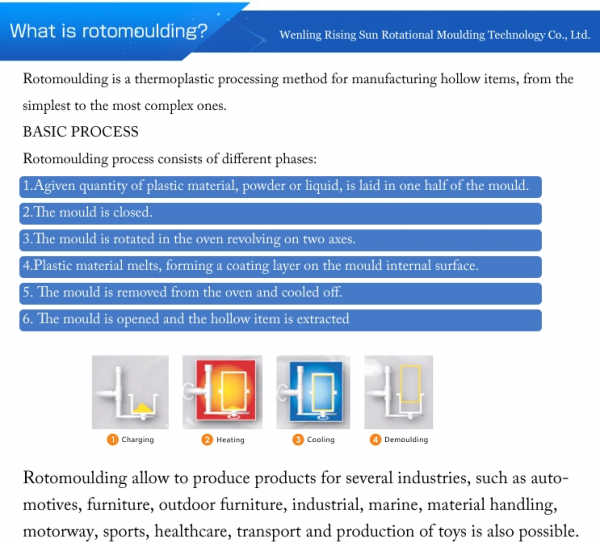 What is rotomoulding?

Wenling Rising Sun Rotational Moulding Technology Co., Ltd.

Rotomoulding is a thermoplastic processing method for manufacturing hollow items, from the simplest to the most complex ones.

BASIC PROCESS

Rotomoulding process consists of different phases:

1.Agiven quantity of plastic material, powder or liquid, is laid in one half of the mould.

2.The mould is closed.

3.The mould is rotated in the oven revolving on two axes.

4.Plastic material melts, forming a coating layer on the mould internal surface.

5. The mould is removed from the oven and cooled off.

6. The mould is opened and the hollow item is extracted

1 Charging

2 Heating

3 Cooling

4 Demoulding

Rotomoulding allow to produce products for several industries, such as automotives, furniture, outdoor furniture, industrial, marine, material handling, motorway, sports, healthcare, transport and production of toys is also possible.