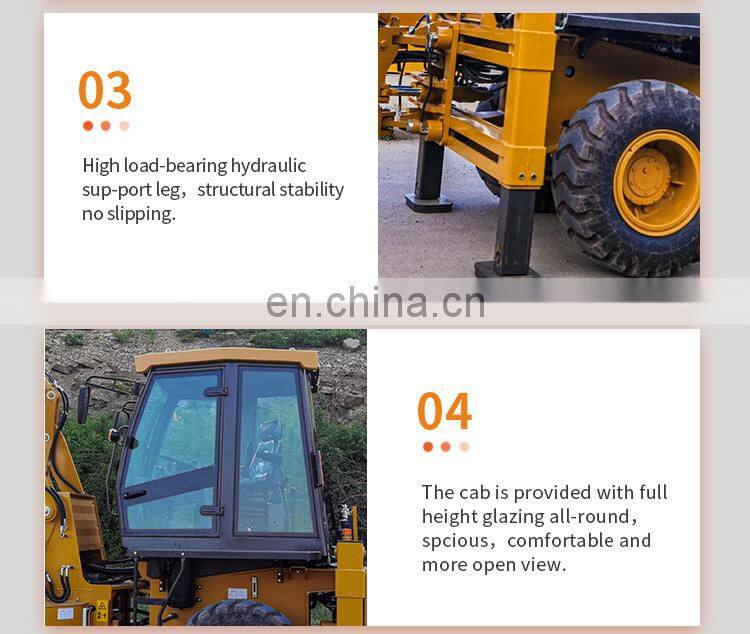 03

High load-bearing hydraulic sup-port leg，structural stability no slipping.

en.china.cn

04

The cab is provided with full height glazing all-round，spcious，comfortable and more open view.