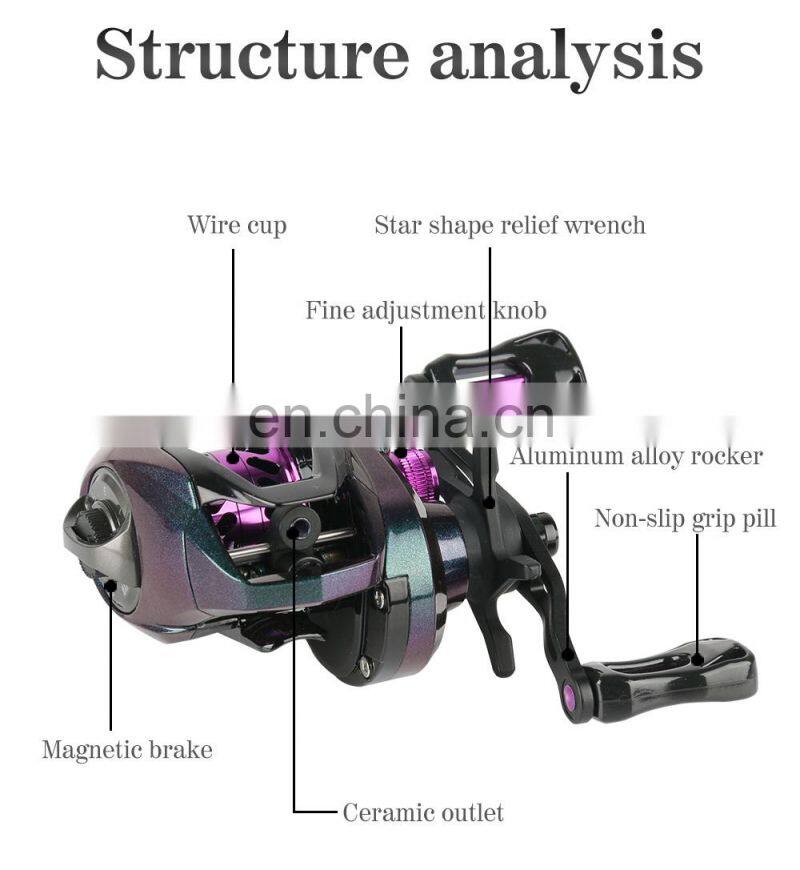 Structure analysis

Wire cup

Star shape relief wrench

Fine adjustment knob

en.china.cn

Aluminum alloy rocker

Non-slip grip pill

Magnetic brake

Ceramic outlet