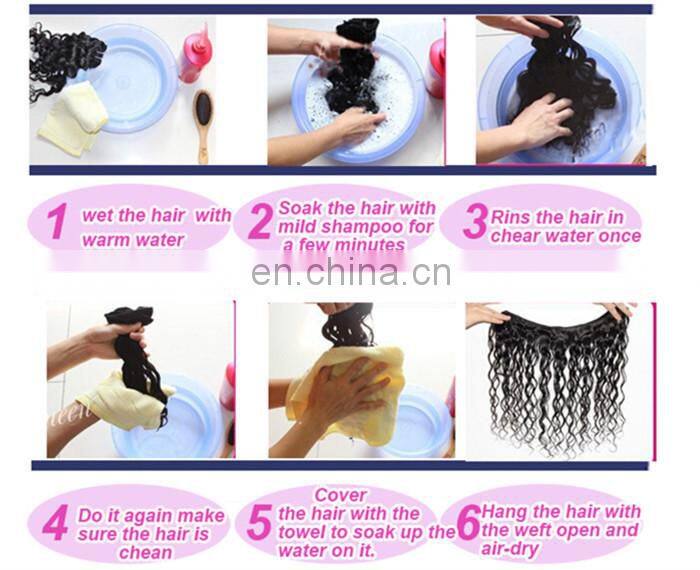 1 wet the hair with warm water

2 Soak the hair with mild shampoo for a few minutes

3 Rins the hair in chear water once

en.china.cn

4 Do it again make sure the hair is chean

5 Cover the hair with the towel to soak up the water on it.

6 Hang the hair with the weft open and air-dry