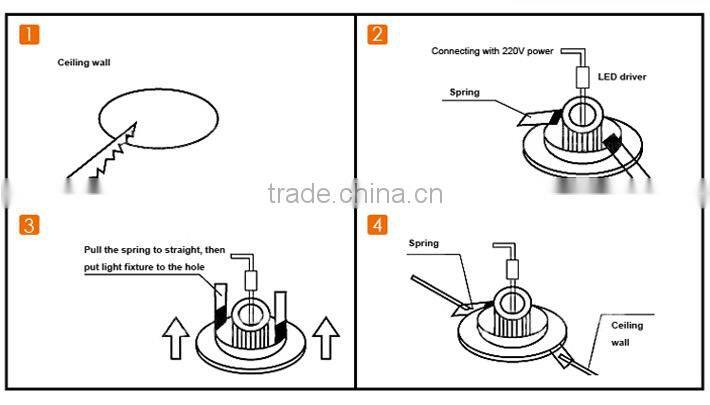 1

Ceiling wall

2

Connecting with 220V power

LED driver

Spring

trade.china.cn

3

Pull the spring to straight, then put light fixture to the hole

4

Spring

Ceiling wall