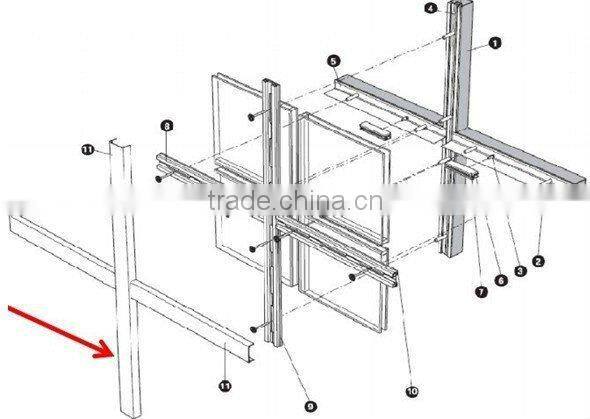 4
1
5
8
11
trade.china.cn
2
3
6
7
11
9
10