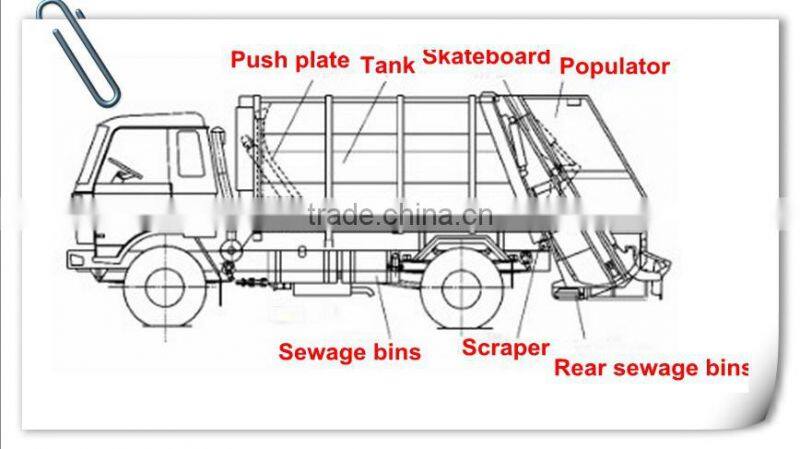 Push plate Tank Skateboard Populator

trade.china.cn

Sewage bins Scraper Rear sewage bins