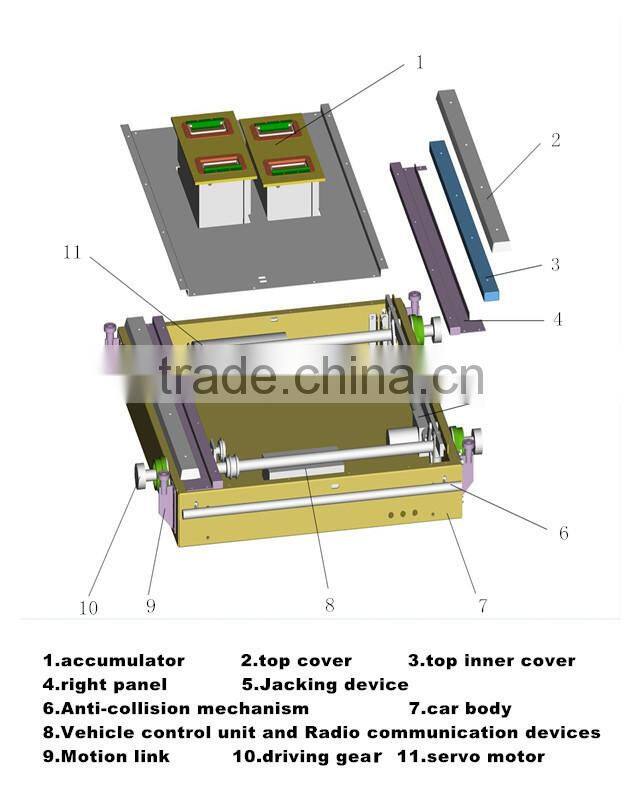 1

2

3

4

11

trade.china.cn

6

10 9 8 7

1.accumulator 2.top cover 3.top inner cover
4.right panel 5.Jacking device
6.Anti-collision mechanism 7.car body
8.Vehicle control unit and Radio communication devices
9.Motion link 10.driving gear 11.servo motor