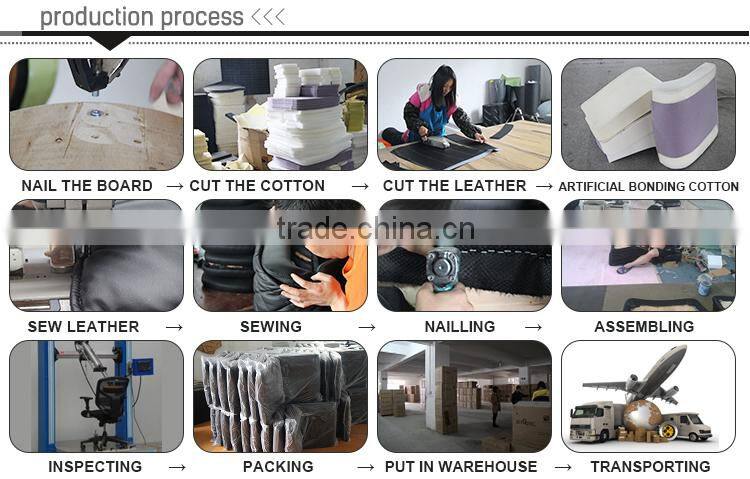 production process <<<

NAIL THE BOARD → CUT THE COTTON → CUT THE LEATHER → ARTIFICIAL BONDING COTTON

trade.china.cn

SEW LEATHER → SEWING → NAILLING → ASSEMBLING

INSPECTING → PACKING → PUT IN WAREHOUSE → TRANSPORTING