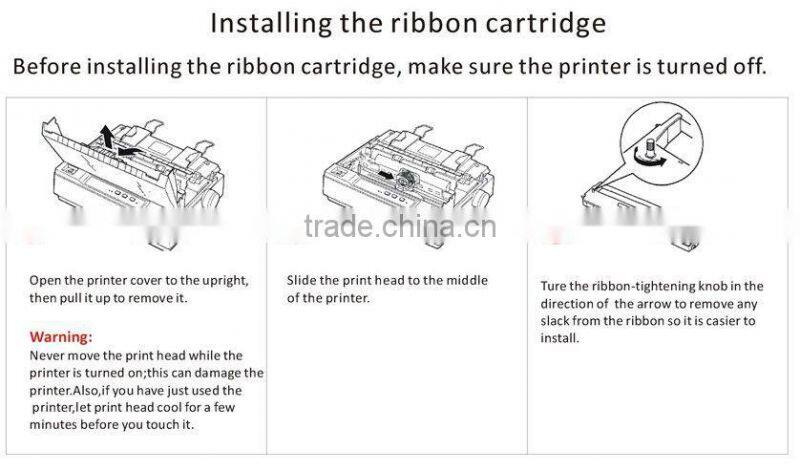 Installing the ribbon cartridge

Before installing the ribbon cartridge, make sure the printer is turned off.

trade.china.cn

Open the printer cover to the upright, then pull it up to remove it.

Warning:
Never move the print head while the printer is turned on;this can damage the printer.Also,if you have just used the printer,let print head cool for a few minutes before you touch it.

Slide the print head to the middle of the printer.

Ture the ribbon-tightening knob in the direction of the arrow to remove any slack from the ribbon so it is casier to install.