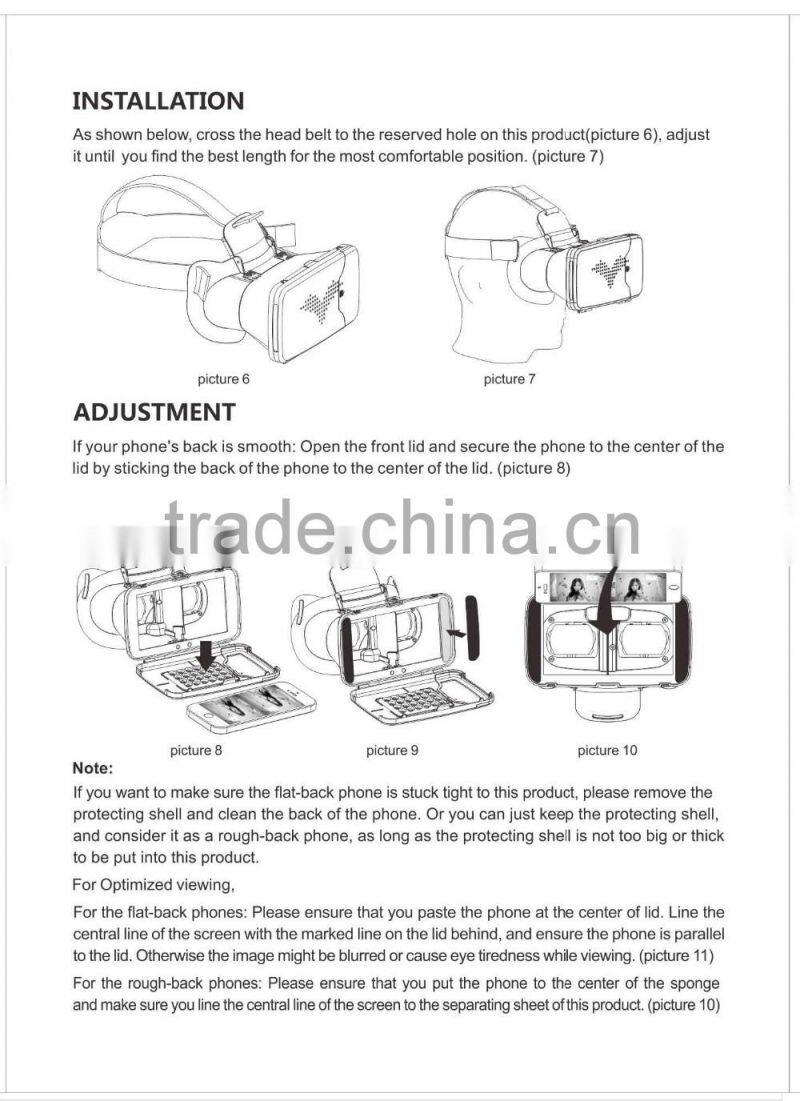 INSTALLATION

As shown below, cross the head belt to the reserved hole on this product(picture 6), adjust it until you find the best length for the most comfortable position. (picture 7)

picture 6

picture 7

ADJUSTMENT

If your phone's back is smooth: Open the front lid and secure the phone to the center of the lid by sticking the back of the phone to the center of the lid. (picture 8)

trade.china.cn

picture 8

picture 9

picture 10

Note:

If you want to make sure the flat-back phone is stuck tight to this product, please remove the protecting shell and clean the back of the phone. Or you can just keep the protecting shell, and consider it as a rough-back phone, as long as the protecting shell is not too big or thick to be put into this product.

For Optimized viewing,

For the flat-back phones: Please ensure that you paste the phone at the center of lid. Line the central line of the screen with the marked line on the lid behind, and ensure the phone is parallel to the lid. Otherwise the image might be blurred or cause eye tiredness while viewing. (picture 11)

For the rough-back phones: Please ensure that you put the phone to the center of the sponge and make sure you line the central line of the screen to the separating sheet of this product. (picture 10)