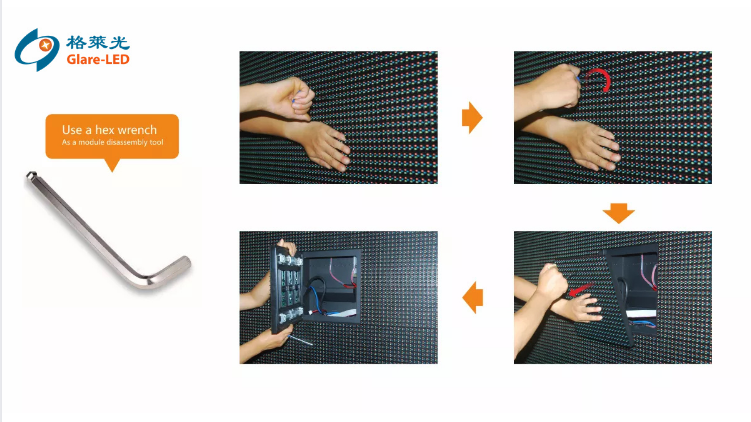 格莱光
Glare-LED

Use a hex wrench
As a module disassembly tool