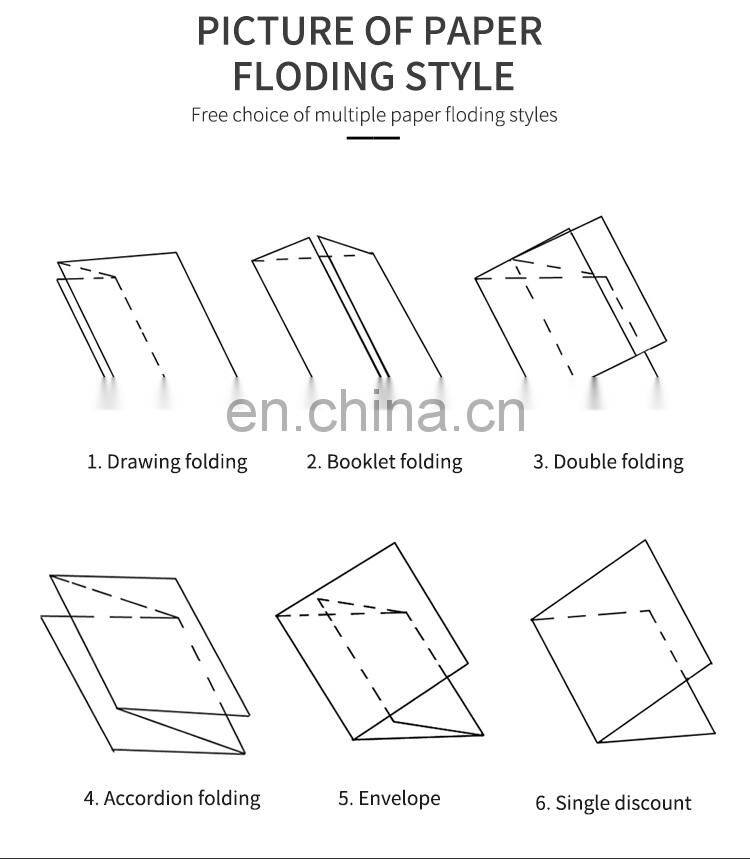 PICTURE OF PAPER FLODING STYLE

Free choice of multiple paper floding styles

en.china.cn

1. Drawing folding

2. Booklet folding

3. Double folding

4. Accordion folding

5. Envelope

6. Single discount