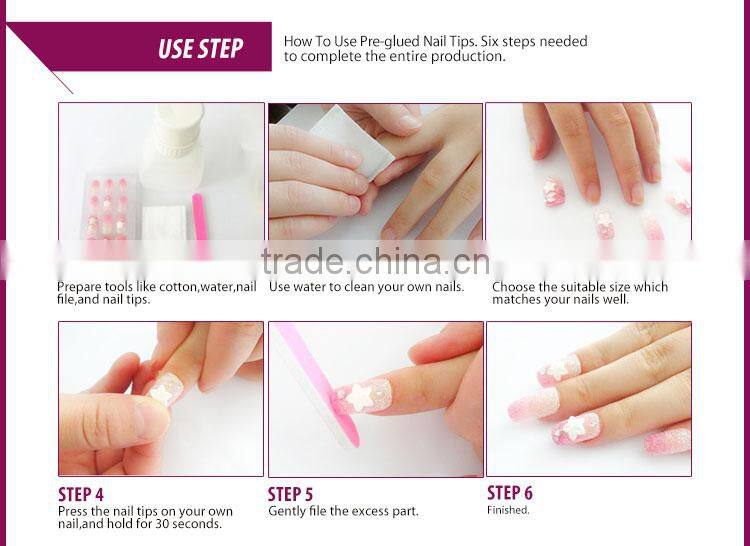 USE STEP

How To Use Pre-glued Nail Tips. Six steps needed to complete the entire production.

trade.china.cn

Prepare tools like cotton,water,nail file,and nail tips.

Use water to clean your own nails.

Choose the suitable size which matches your nails well.

STEP 4
Press the nail tips on your own nail,and hold for 30 seconds.

STEP 5
Gently file the excess part.

STEP 6
Finished.