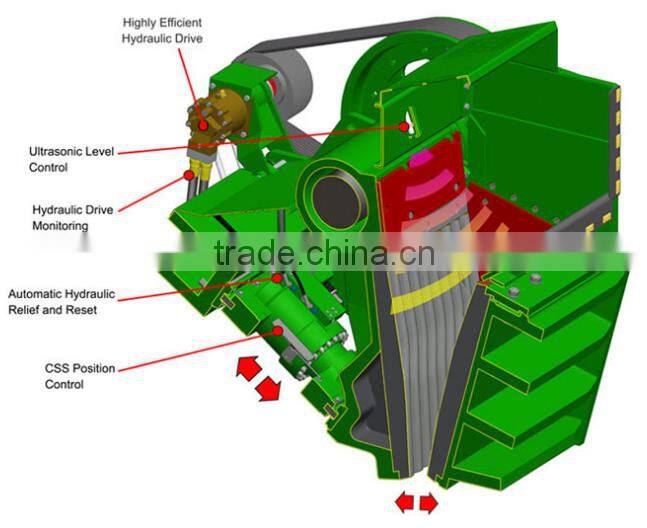 Highly Efficient Hydraulic Drive

Ultrasonic Level Control

Hydraulic Drive Monitoring

trade.china.cn

Automatic Hydraulic Relief and Reset

CSS Position Control