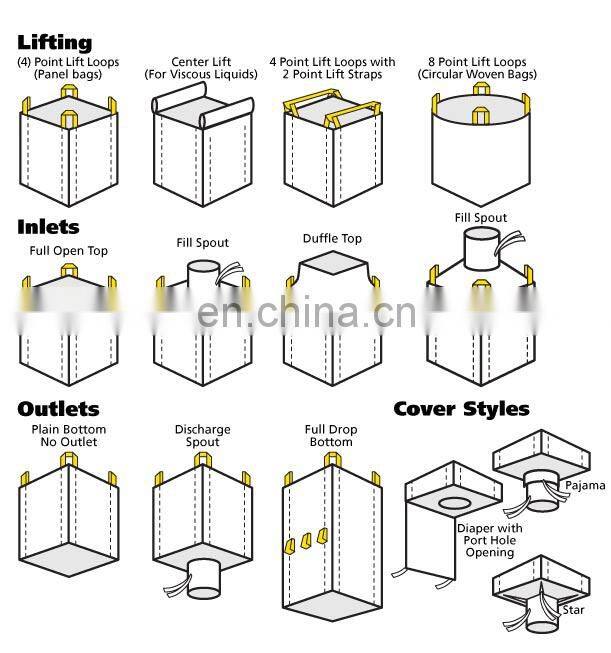 Lifting

(4) Point Lift Loops (Panel bags)

Center Lift (For Viscous Liquids)

4 Point Lift Loops with 2 Point Lift Straps

8 Point Lift Loops (Circular Woven Bags)

Inlets

Full Open Top

Fill Spout

Duffle Top

Fill Spout

en.china.cn

Outlets

Plain Bottom No Outlet

Discharge Spout

Full Drop Bottom

Cover Styles

Pajama

Diaper with Port Hole Opening

Star