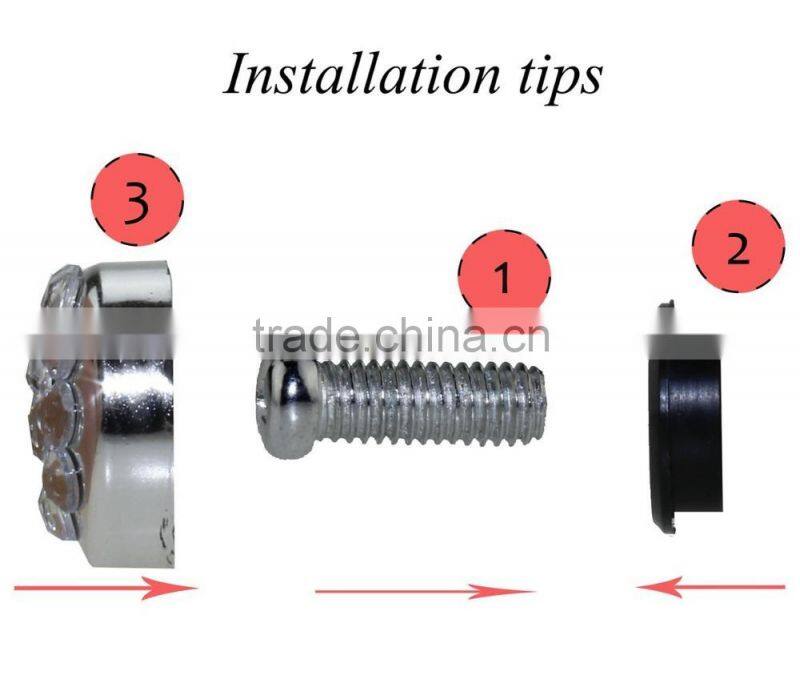 Installation tips

3

1

2

trade.china.cn