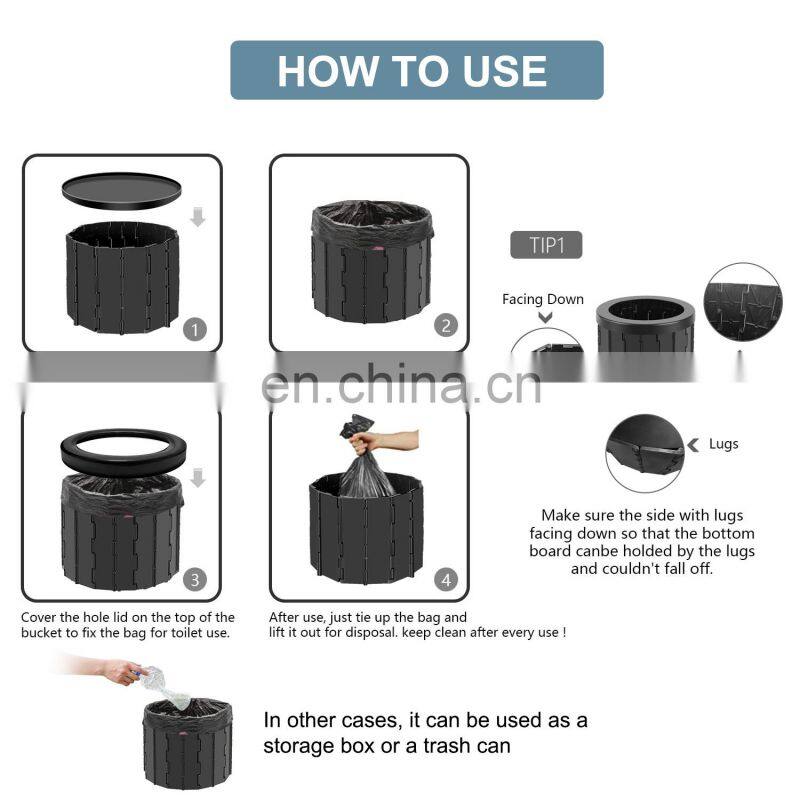 HOW TO USE

1

2

TIP1

Facing Down

en.china.cn

3

4

Lugs

Make sure the side with lugs facing down so that the bottom board canbe holded by the lugs and couldn't fall off.

Cover the hole lid on the top of the bucket to fix the bag for toilet use.

After use, just tie up the bag and lift it out for disposal. keep clean after every use !

In other cases, it can be used as a storage box or a trash can