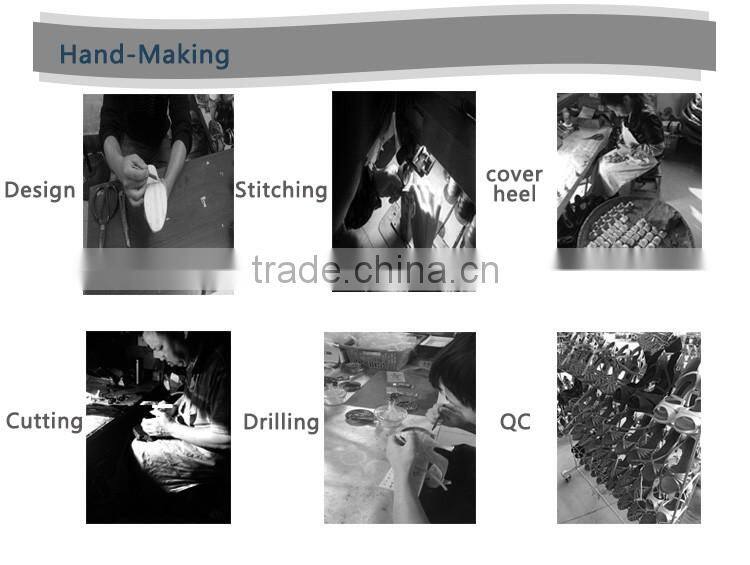 Hand-Making

Design

Stitching

cover heel

trade.china.cn

Cutting

Drilling

QC