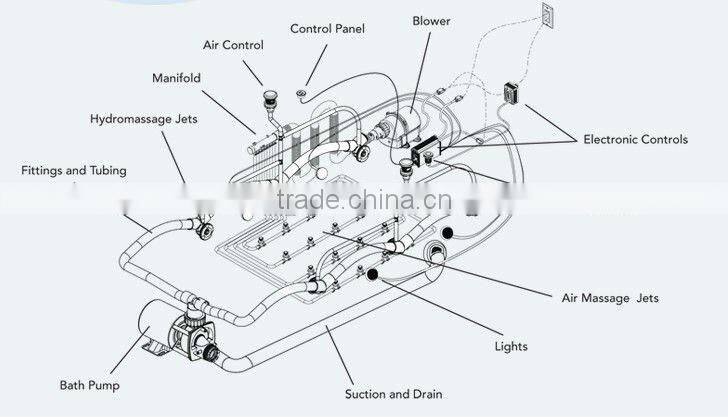 Control Panel

Blower

Air Control

Manifold

Hydromassage Jets

Electronic Controls

Fittings and Tubing

trade.china.cn

Air Massage Jets

Lights

Bath Pump

Suction and Drain