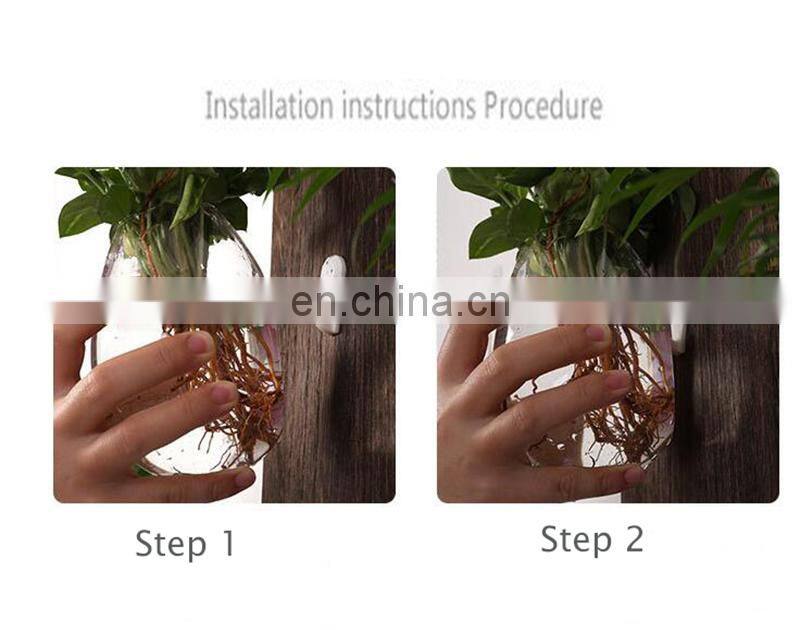 Installation instructions Procedure

en.china.cn

Step 1

Step 2