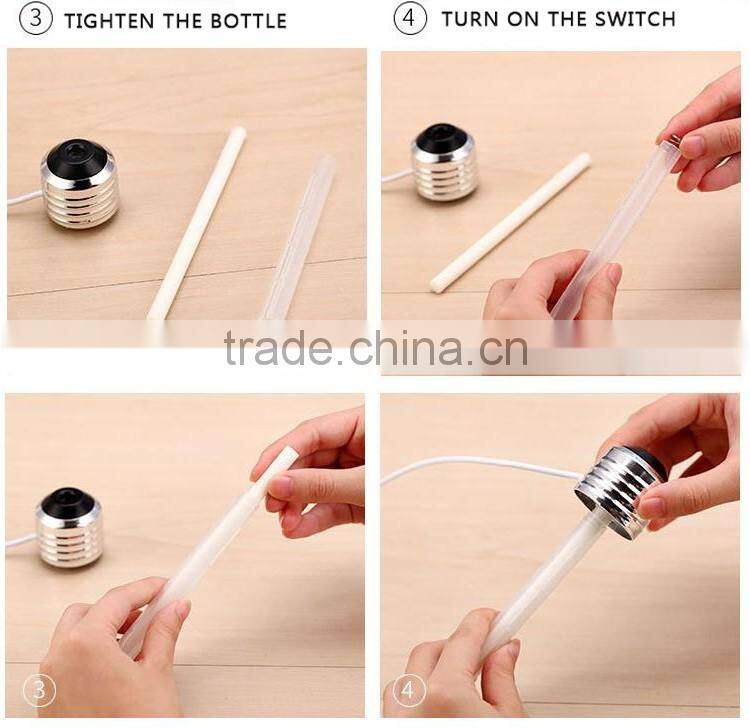 ③ TIGHTEN THE BOTTLE

④ TURN ON THE SWITCH

trade.china.cn

③

④