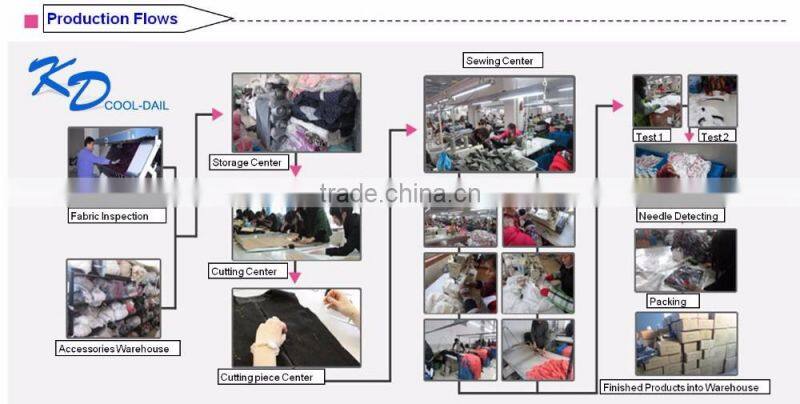 Production Flows

KD COOL-DAIL

Fabric Inspection

Accessories Warehouse

Storage Center

Cutting Center

Cutting piece Center

Sewing Center

trade.china.cn

Test 1

Test 2

Needle Detecting

Packing

Finished Products into Warehouse