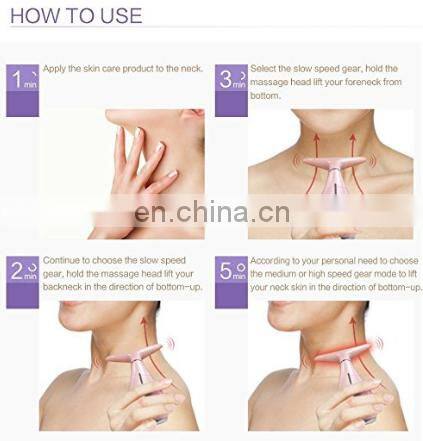 HOW TO USE

1 min Apply the skin care product to the neck.

3 min Select the slow speed gear, hold the massage head lift your foreneck from bottom.

en.china.cn

2 min Continue to choose the slow speed gear, hold the massage head lift your backneck in the direction of bottom-up.

5 min According to your personal need to choose the medium or high speed gear mode to lift your neck skin in the direction of bottom-up.