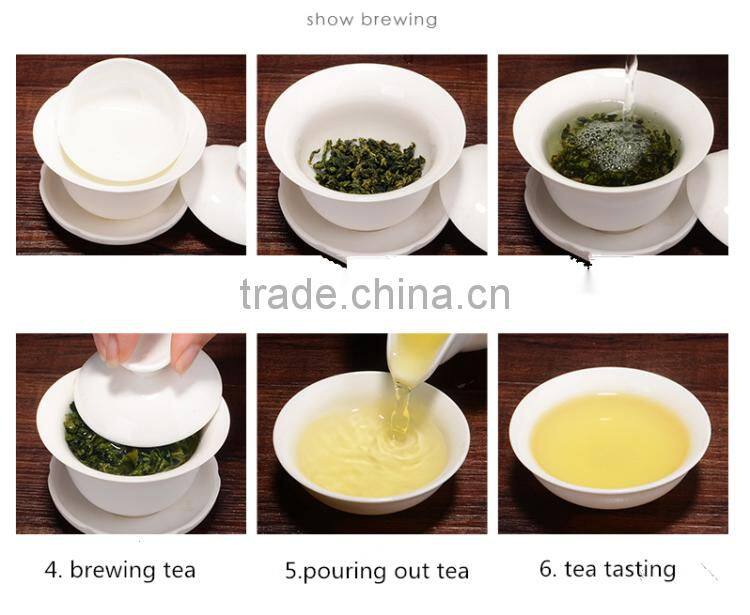 show brewing

trade.china.cn

4. brewing tea

5.pouring out tea

6. tea tasting