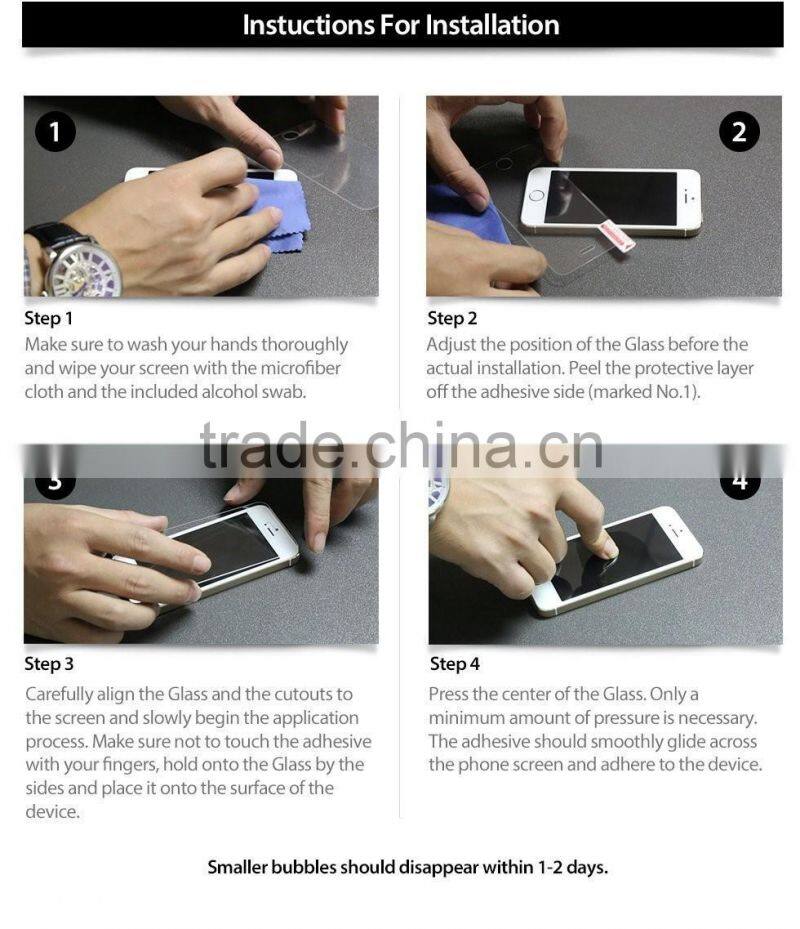 Instuctions For Installation

1

2

Step 1
Make sure to wash your hands thoroughly and wipe your screen with the microfiber cloth and the included alcohol swab.

Step 2
Adjust the position of the Glass before the actual installation. Peel the protective layer off the adhesive side (marked No.1).

trade.china.cn

3

4

Step 3
Carefully align the Glass and the cutouts to the screen and slowly begin the application process. Make sure not to touch the adhesive with your fingers, hold onto the Glass by the sides and place it onto the surface of the device.

Step 4
Press the center of the Glass. Only a minimum amount of pressure is necessary. The adhesive should smoothly glide across the phone screen and adhere to the device.

Smaller bubbles should disappear within 1-2 days.