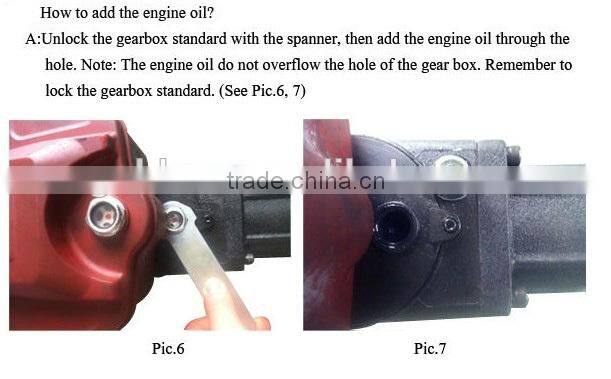 How to add the engine oil?

A:Unlock the gearbox standard with the spanner, then add the engine oil through the hole. Note: The engine oil do not overflow the hole of the gear box. Remember to lock the gearbox standard. (See Pic.6, 7)

trade.china.cn

Pic.6

Pic.7