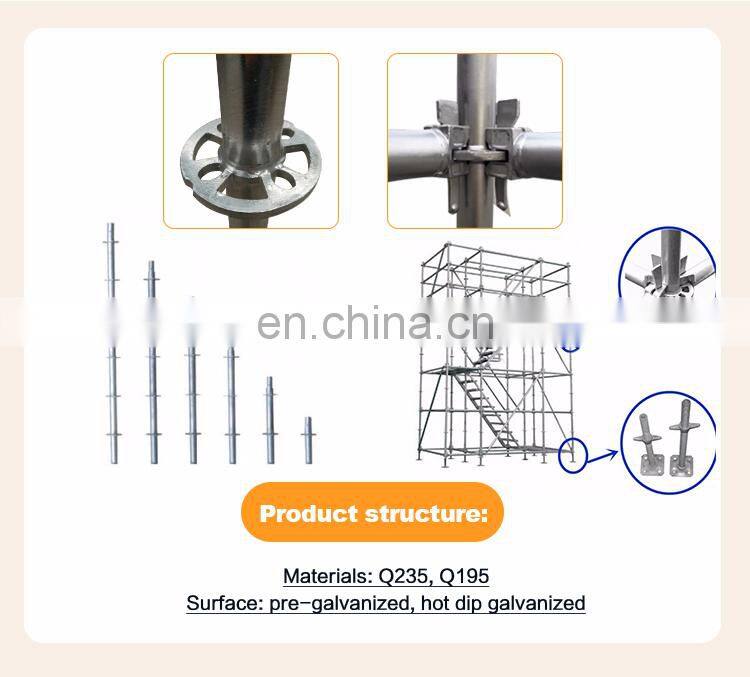 en.china.cn

Product structure:

Materials: Q235, Q195
Surface: pre-galvanized, hot dip galvanized