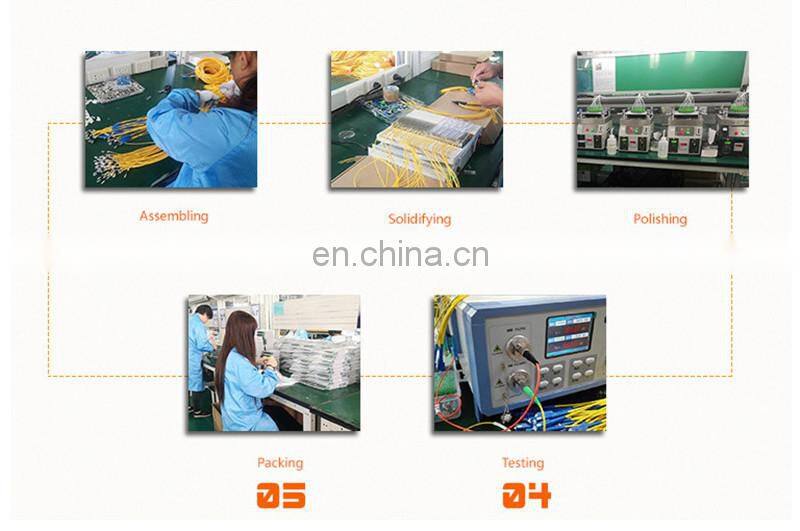 Assembling

Solidifying

Polishing

en.china.cn

Packing

05

Testing

04