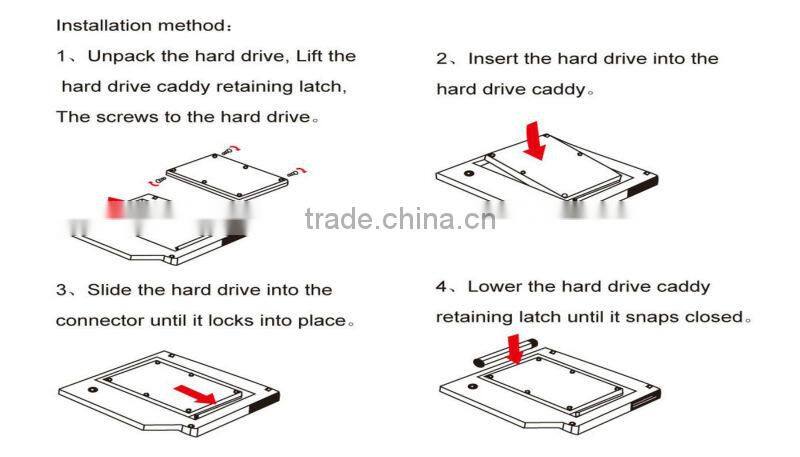 Installation method：

1、Unpack the hard drive, Lift the hard drive caddy retaining latch, The screws to the hard drive。

2、Insert the hard drive into the hard drive caddy。

trade.china.cn

3、Slide the hard drive into the connector until it locks into place。

4、Lower the hard drive caddy retaining latch until it snaps closed。