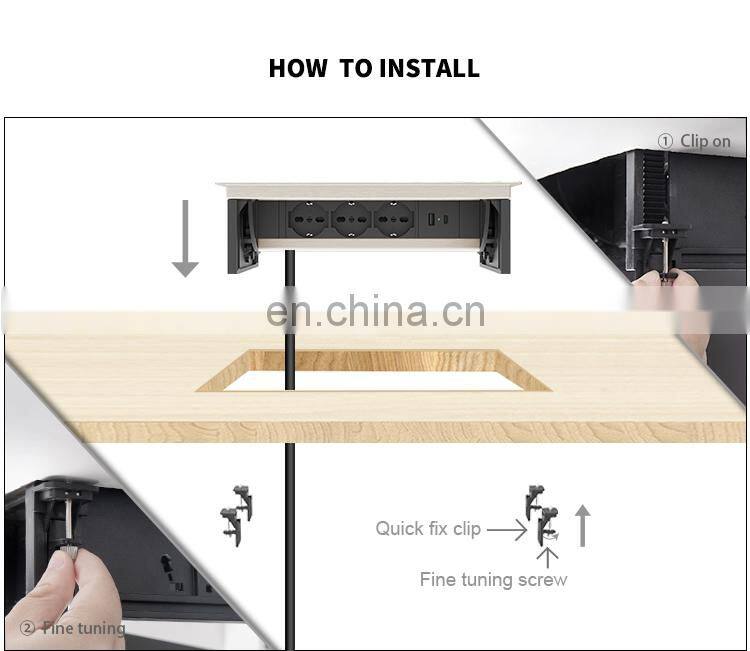 HOW TO INSTALL

① Clip on

en.china.cn

Quick fix clip

Fine tuning screw

② Fine tuning