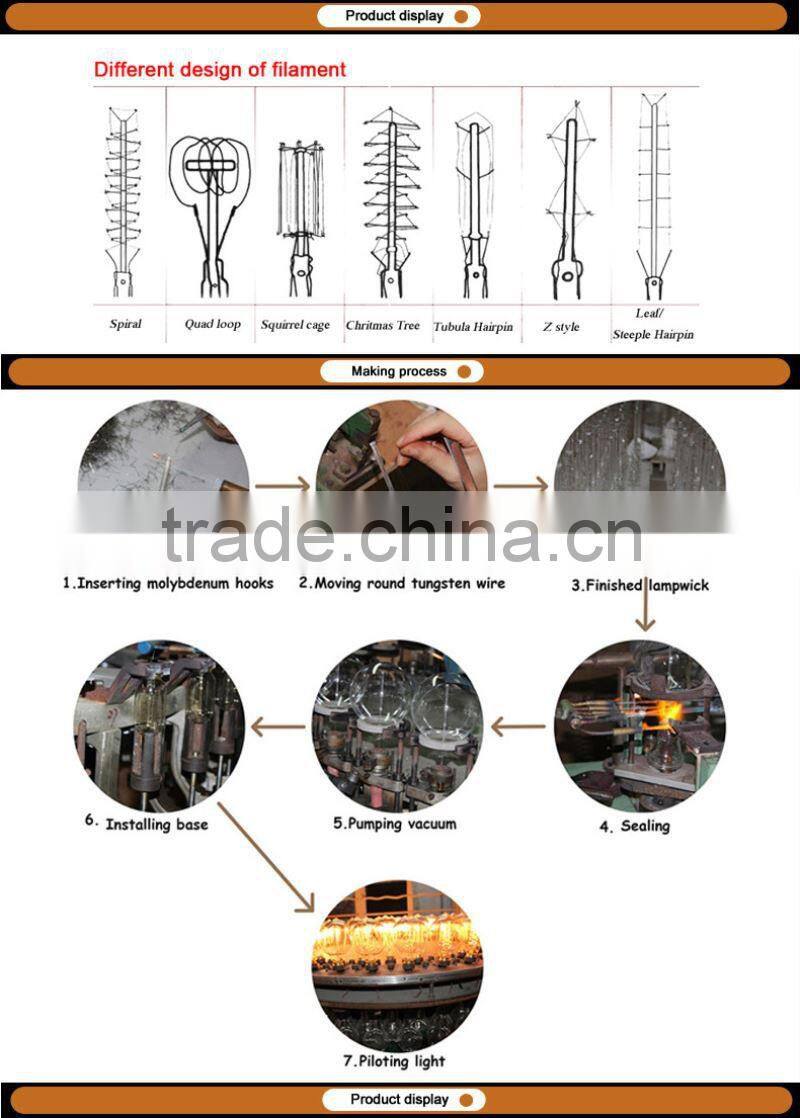 Product display

Different design of filament

Spiral
Quad loop
Squirrel cage
Chritmas Tree
Tubula Hairpin
Z style
Leaf/ Steeple Hairpin

Making process

trade.china.cn

1.Inserting molybdenum hooks
2.Moving round tungsten wire
3.Finished lampwick
4. Sealing
5.Pumping vacuum
6. Installing base
7.Piloting light

Product display